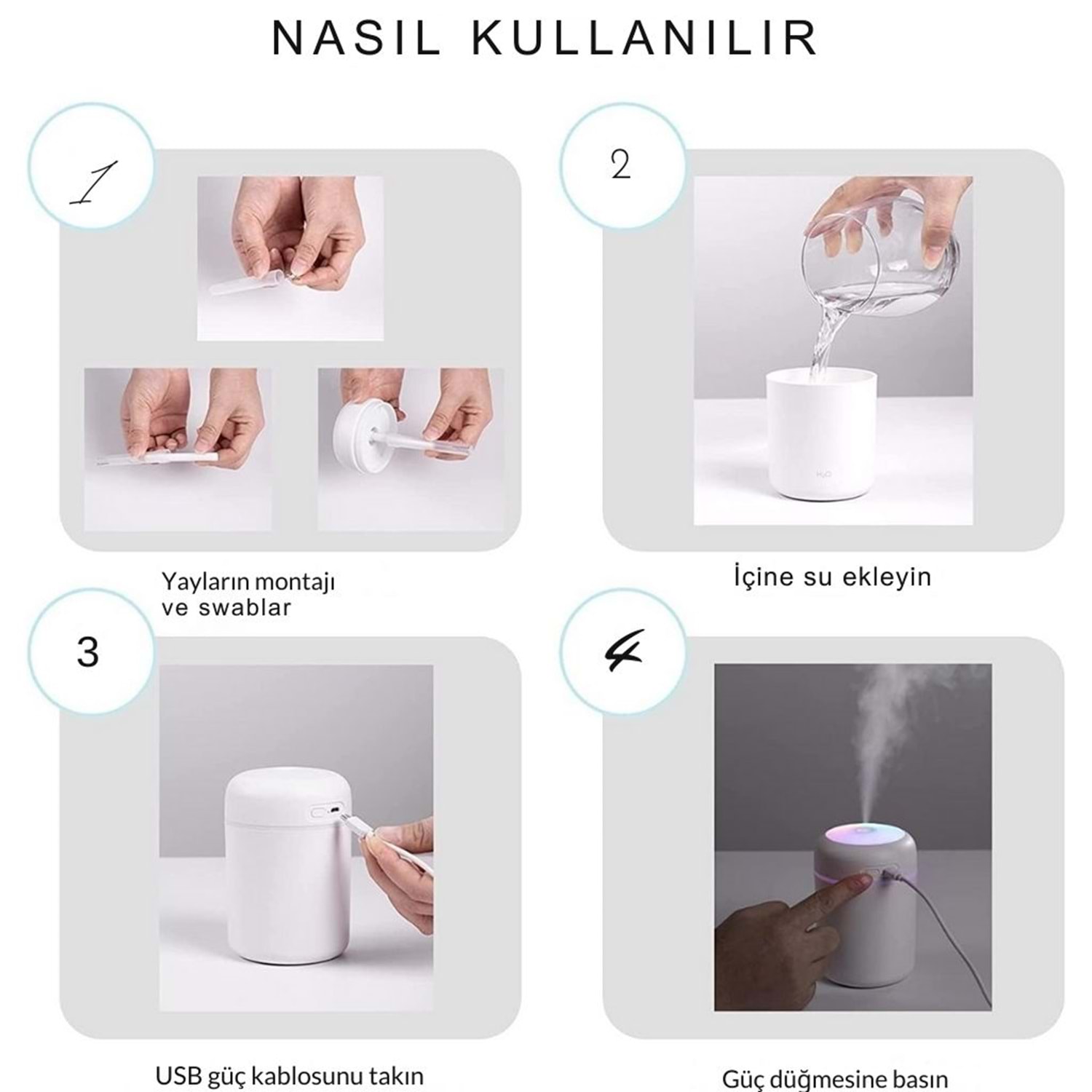 NASIL KULLANILIR

1

Yayların montajı ve swablar

2

$H_2O$

İçine su ekleyin

3

USB güç kablosunu takın

4

Güç düğmesine basın